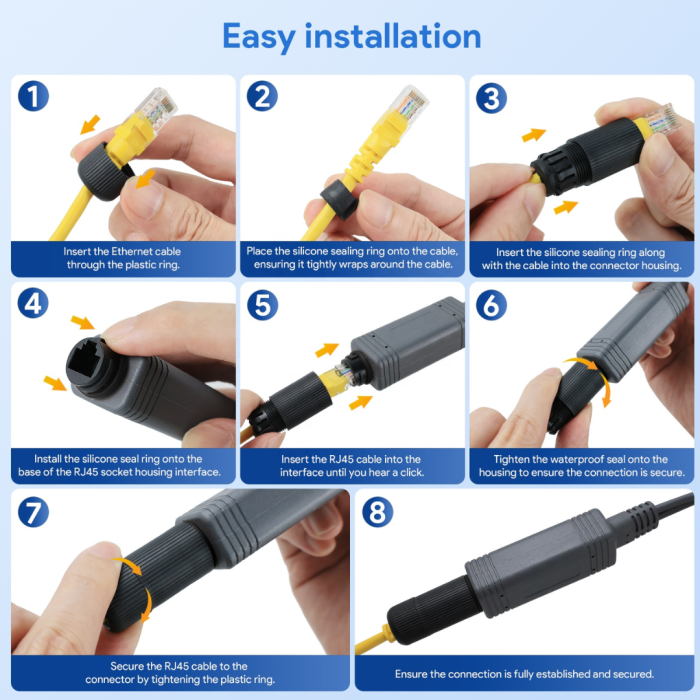 Easy installation

1
Insert the Ethernet cable through the plastic ring.

2
Place the silicone sealing ring onto the cable, ensuring it tightly wraps around the cable.

3
Insert the silicone sealing ring along with the cable into the connector housing.

4
Install the silicone seal ring onto the base of the RJ45 socket housing interface.

5
Insert the RJ45 cable into the interface until you hear a click.

6
Tighten the waterproof seal onto the housing to ensure the connection is secure.

7
Secure the RJ45 cable to the connector by tightening the plastic ring.

8
Ensure the connection is fully established and secured.